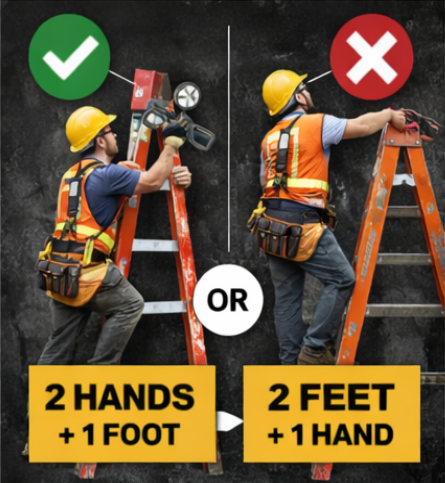 OR

2 HANDS + 1 FOOT

2 FEET + 1 HAND